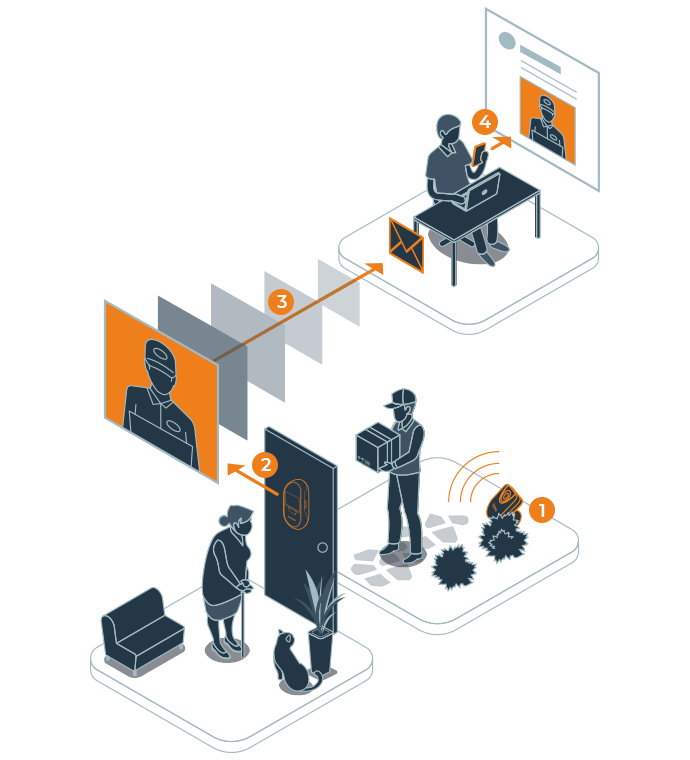 4
3
2
1